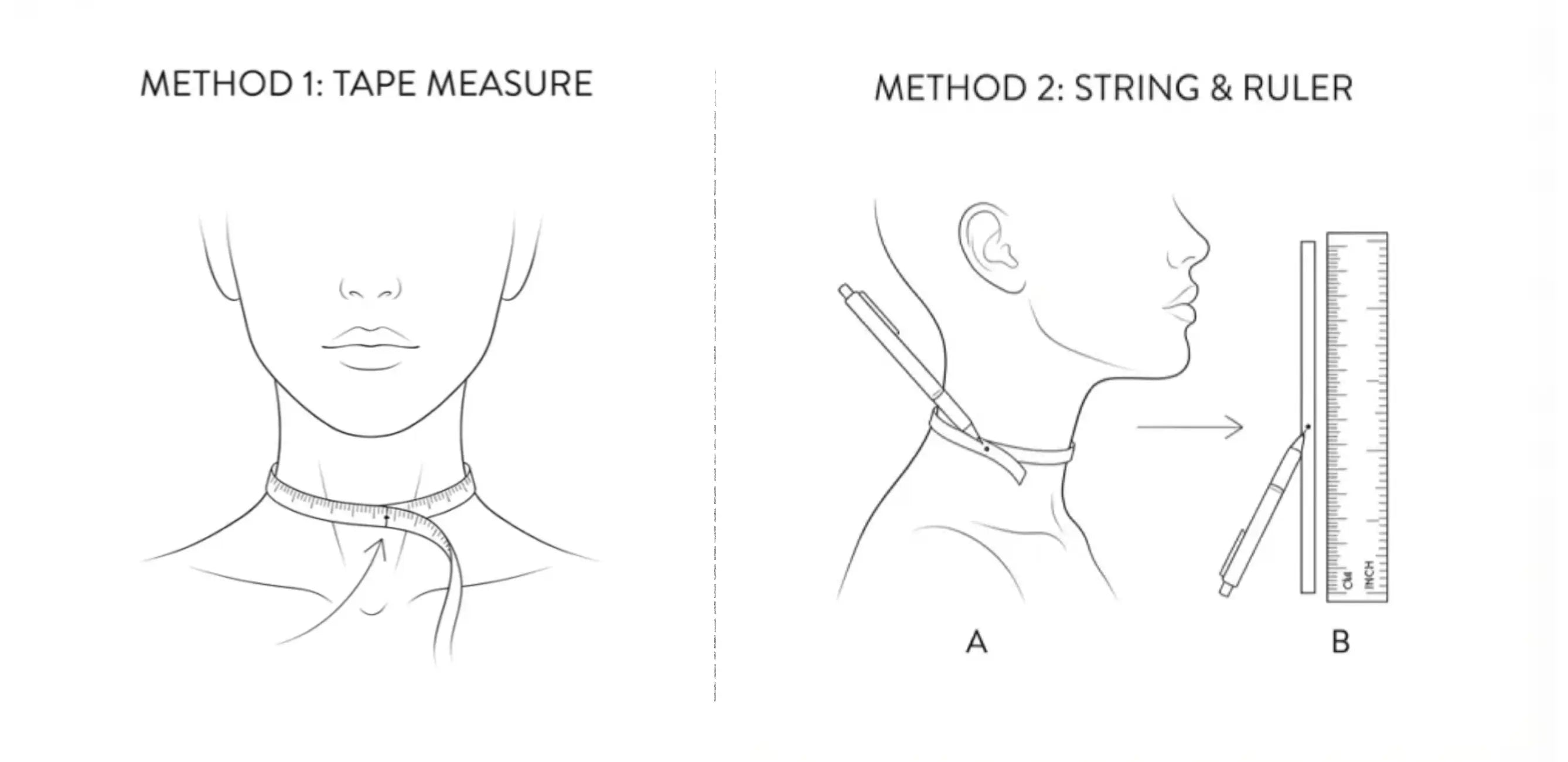 METHOD 1: TAPE MEASURE

METHOD 2: STRING & RULER

CM INCH

A

B